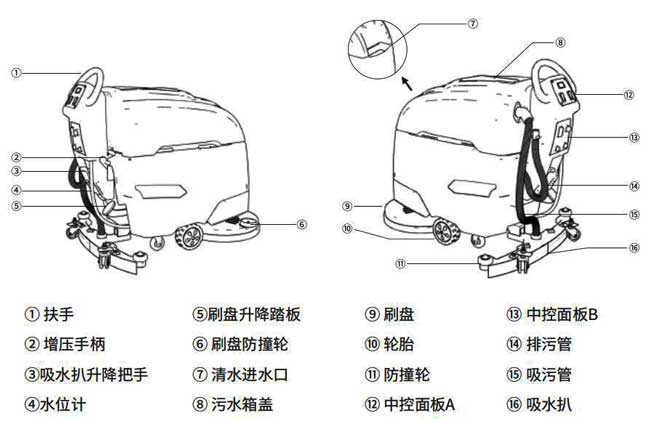 ①
②
③
④
⑤
⑥
⑦
⑧
⑨
⑩
⑪
⑫
⑬
⑭
⑮
⑯

① 扶手
② 增压手柄
③吸水扒升降把手
④水位计

⑤刷盘升降踏板
⑥ 刷盘防撞轮
⑦ 清水进水口
⑧ 污水箱盖

⑨ 刷盘
⑩ 轮胎
⑪ 防撞轮
⑫ 中控面板A

⑬ 中控面板B
⑭ 排污管
⑮ 吸污管
⑯ 吸水扒